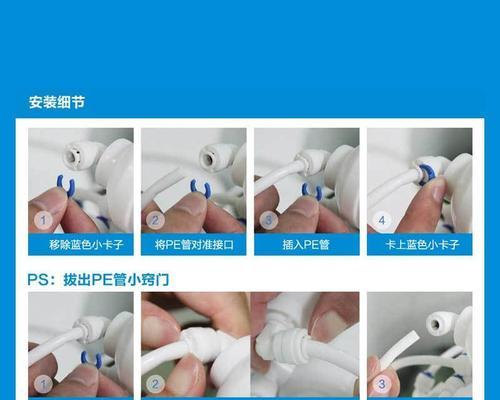 安装细节

1
移除蓝色小卡子

2
将PE管对准接口

3
插入PE管

4
卡上蓝色小卡子

PS：拔出PE管小窍门

1

2

3