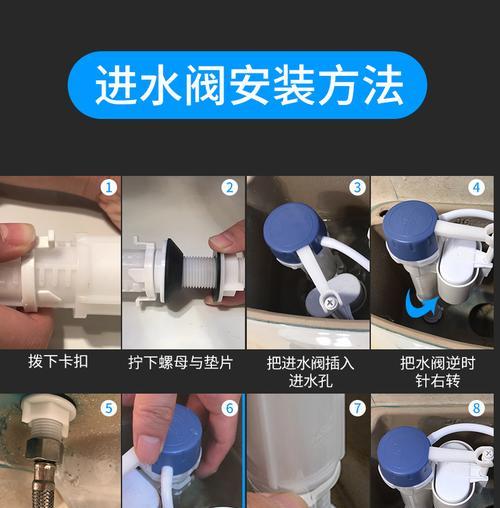 进水阀安装方法

1
拨下卡扣

2
拧下螺母与垫片

3
把进水阀插入进水孔

4
把水阀逆时针右转

5

6

7

8