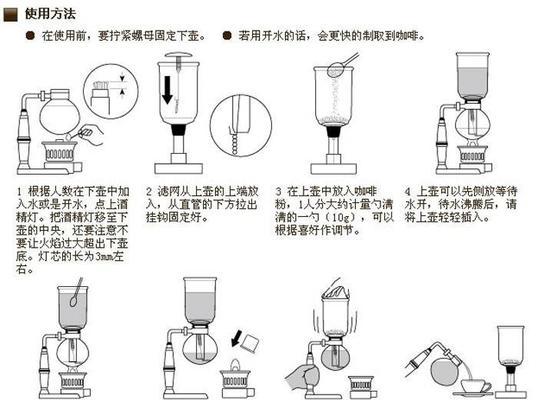 使用方法

● 在使用前，要拧紧螺母固定下壶。 ● 若用开水的话，会更快的制取到咖啡。

1 根据人数在下壶中加入水或是开水，点上酒精灯。把酒精灯移至下壶的中央，还要注意不要让火焰过大超出下壶底。灯芯的长为3mm左右。

2 滤网从上壶的上端放入，从直管的下方拉出挂钩固定好。

3 在上壶中放入咖啡粉，1人分大约计量勺清清的一勺（10g），可以根据喜好作调节。

4 上壶可以先侧放等待水开，待水沸腾后，请将上壶轻轻插入。